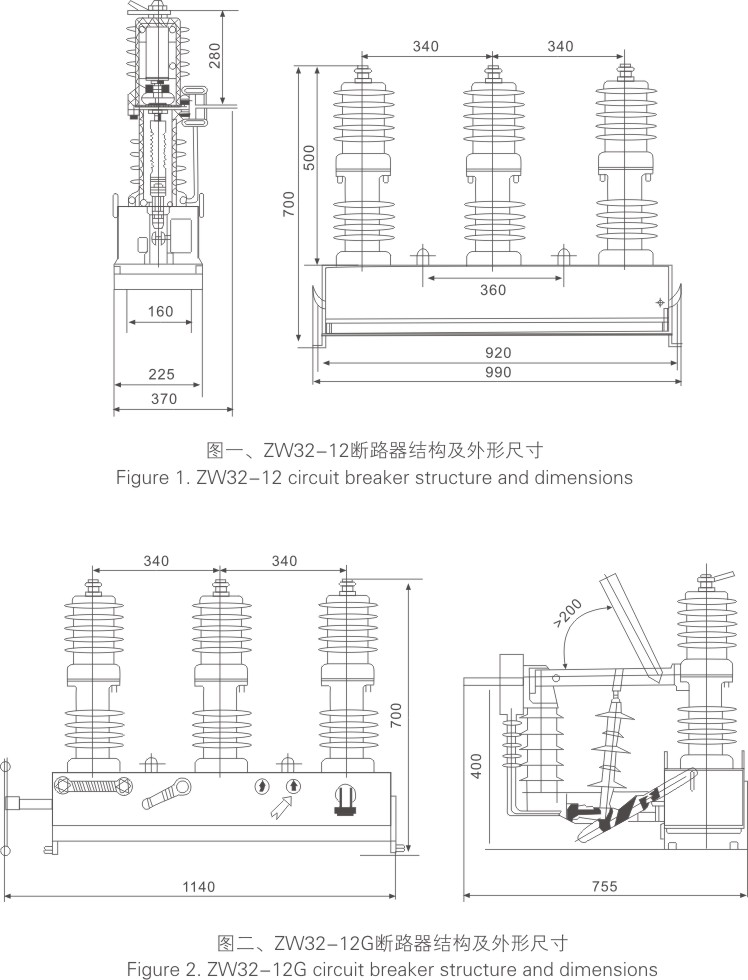 280

160

225

370

340

340

500

700

360

920

990

图一、ZW32-12断路器结构及外形尺寸
Figure 1. ZW32-12 circuit breaker structure and dimensions

340

340

700

1140

>200

400

755

图二、ZW32-12G断路器结构及外形尺寸
Figure 2. ZW32-12G circuit breaker structure and dimensions